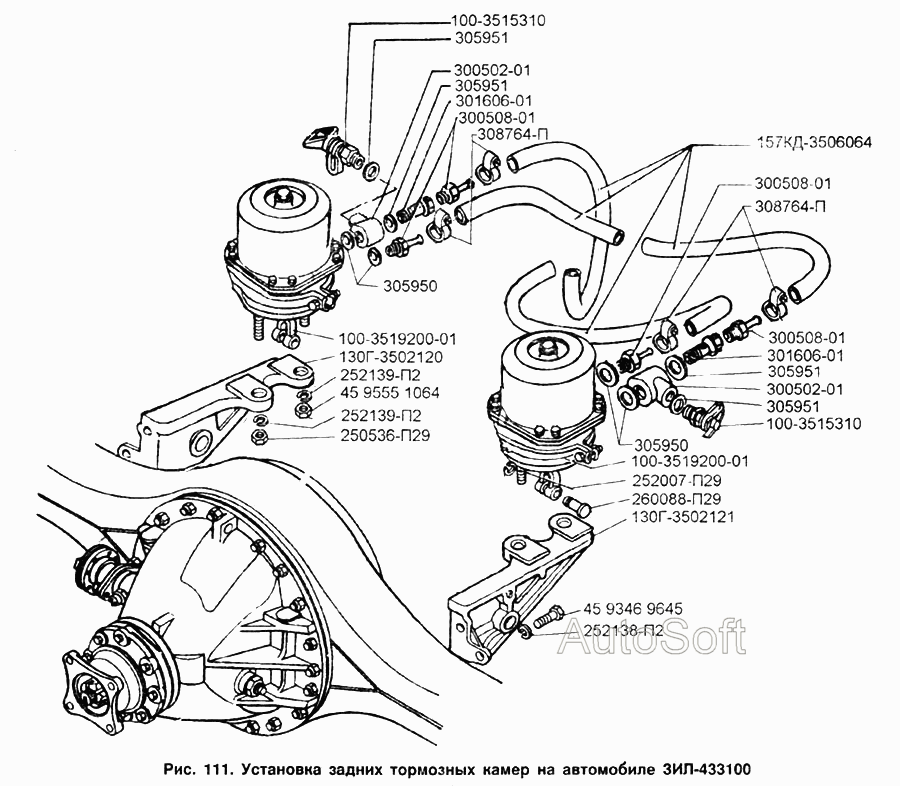 100-3515310
305951
300502-01
305951
301606-01
300508-01
308764-П
157КД-3506064
300508-01
308764-П
305950
100-3519200-01
130Г-3502120
252139-П2
45 9555 1064
252139-П2
250536-П29
300508-01
301606-01
305951
300502-01
305951
100-3515310
305950
100-3519200-01
252007-П29
260088-П29
130Г-3502121
45 9346 9645
252138-П2
AutoSoft

Рис. 111. Установка задних тормозных камер на автомобиле ЗИЛ-433100